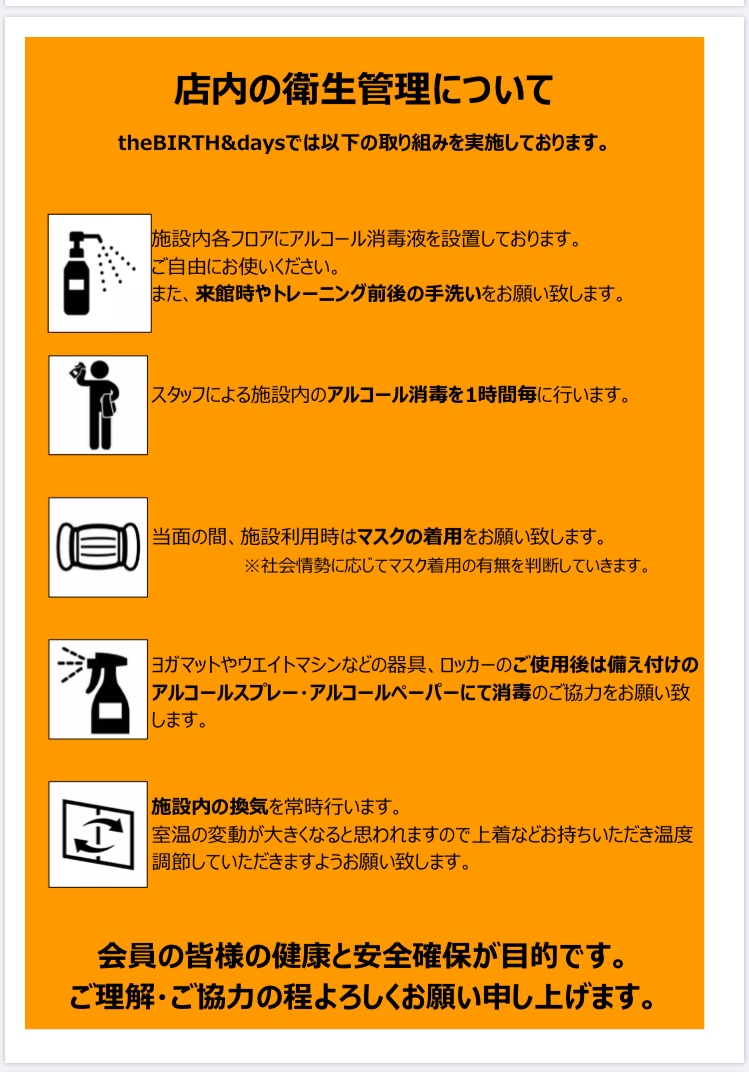 店内の衛生管理について

theBIRTH&daysでは以下の取り組みを実施しております。

施設内各フロアにアルコール消毒液を設置しております。
ご自由にお使いください。
また、来館時やトレーニング前後の手洗いをお願い致します。

スタッフによる施設内のアルコール消毒を1時間毎に行います。

当面の間、施設利用時はマスクの着用をお願い致します。
※社会情勢に応じてマスク着用の有無を判断していきます。

ヨガマットやウエイトマシンなどの器具、ロッカーのご使用後は備え付けのアルコールスプレー・アルコールペーパーにて消毒のご協力をお願い致します。

施設内の換気を常時行います。
室温の変動が大きくなると思われますので上着などお持ちいただき温度調節していただきますようお願い致します。

会員の皆様の健康と安全確保が目的です。
ご理解・ご協力の程よろしくお願い申し上げます。